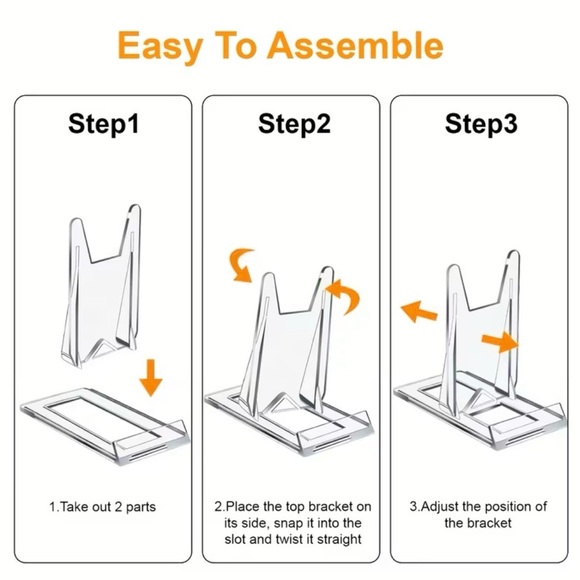 Easy To Assemble

Step1

1.Take out 2 parts

Step2

2.Place the top bracket on its side, snap it into the slot and twist it straight

Step3

3.Adjust the position of the bracket